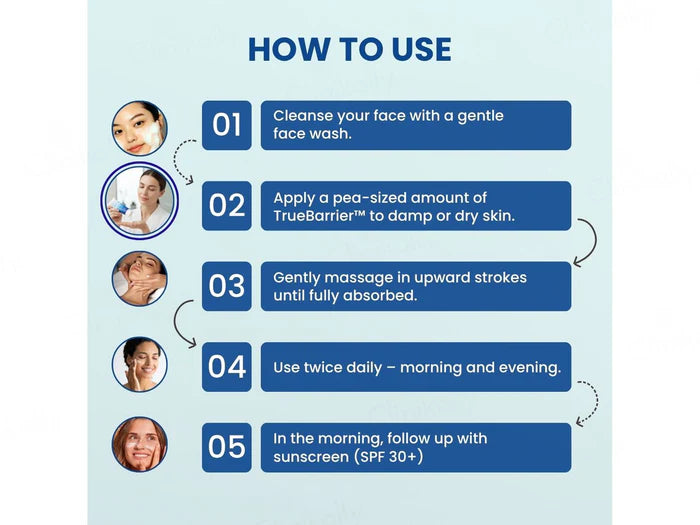 HOW TO USE

01 Cleanse your face with a gentle face wash.

02 Apply a pea-sized amount of TrueBarrier™ to damp or dry skin.

03 Gently massage in upward strokes until fully absorbed.

04 Use twice daily – morning and evening.

05 In the morning, follow up with sunscreen (SPF 30+)